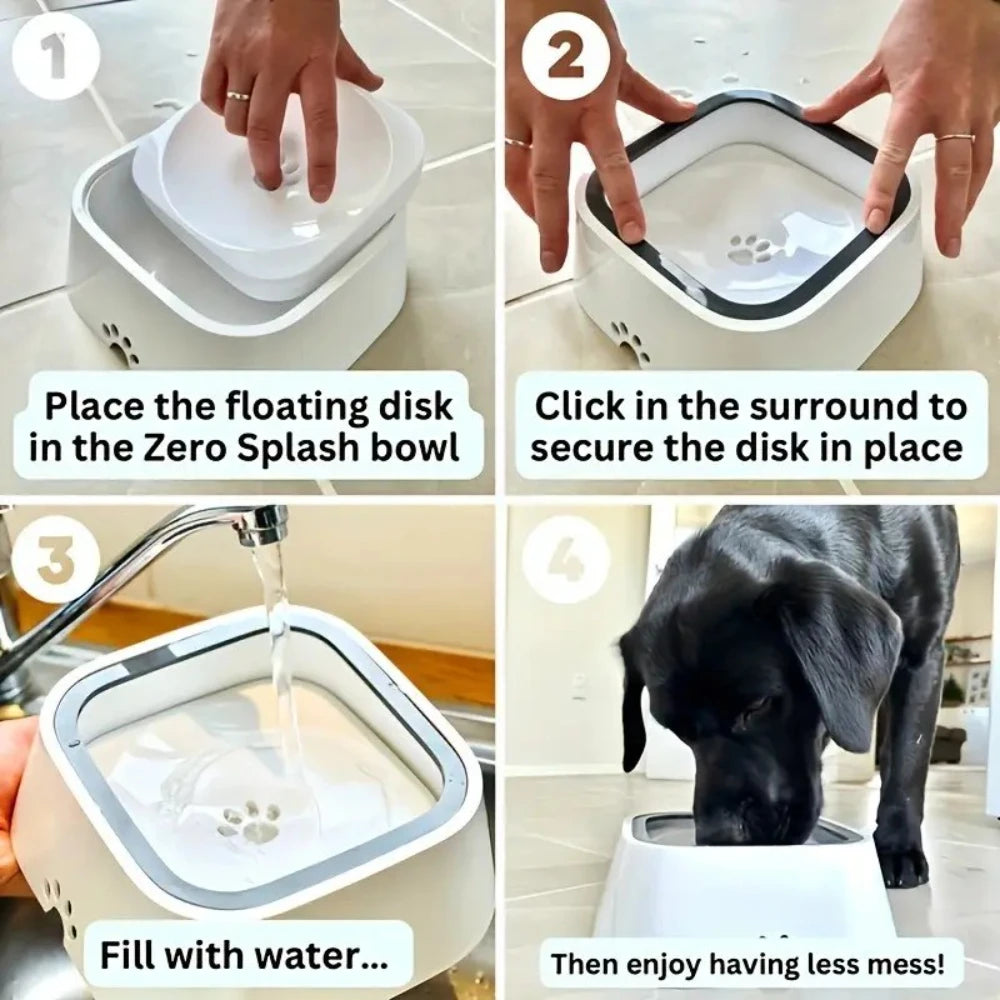 1

Place the floating disk in the Zero Splash bowl

2

Click in the surround to secure the disk in place

3

Fill with water...

4

Then enjoy having less mess!