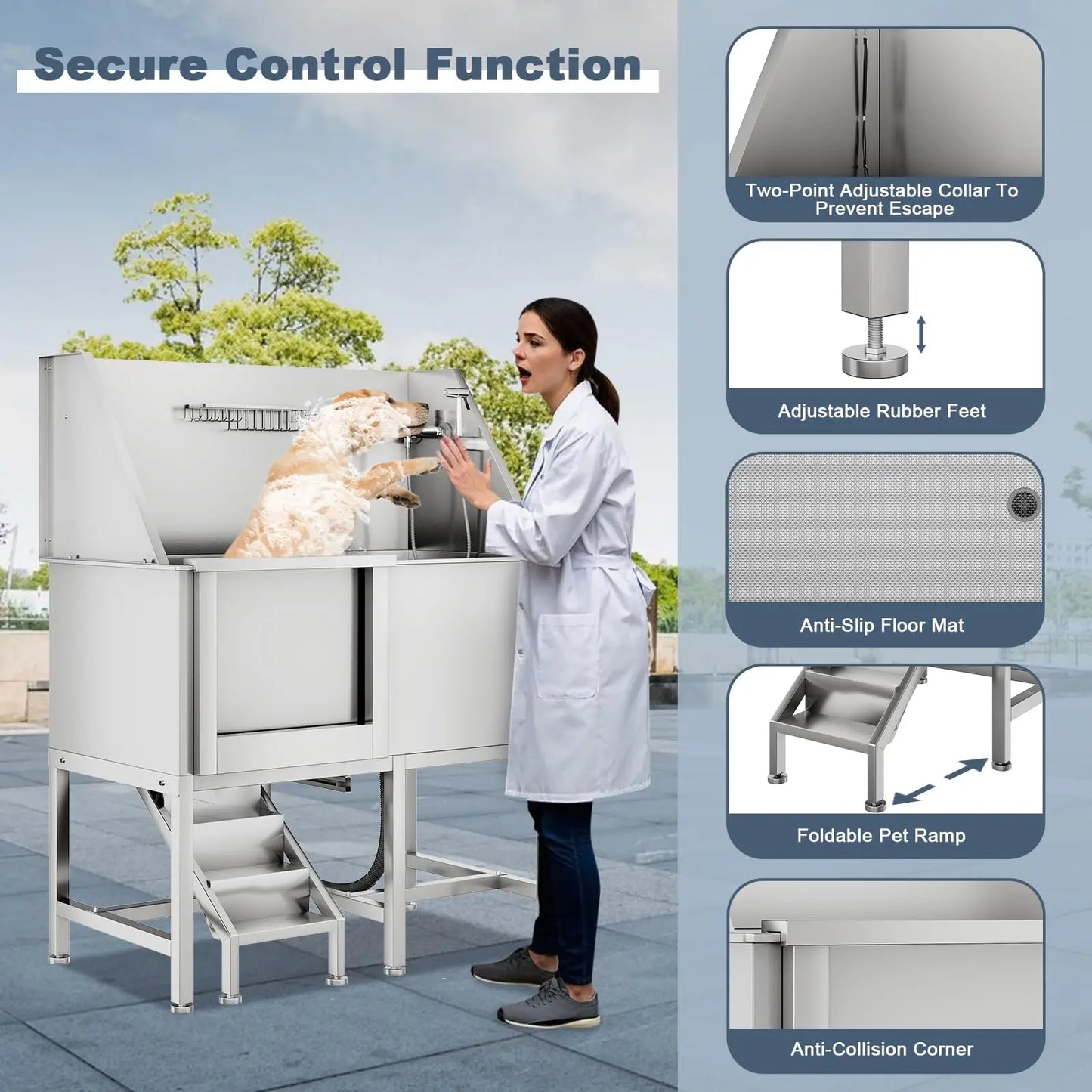 Secure Control Function

Two-Point Adjustable Collar To Prevent Escape

Adjustable Rubber Feet

Anti-Slip Floor Mat

Foldable Pet Ramp

Anti-Collision Corner