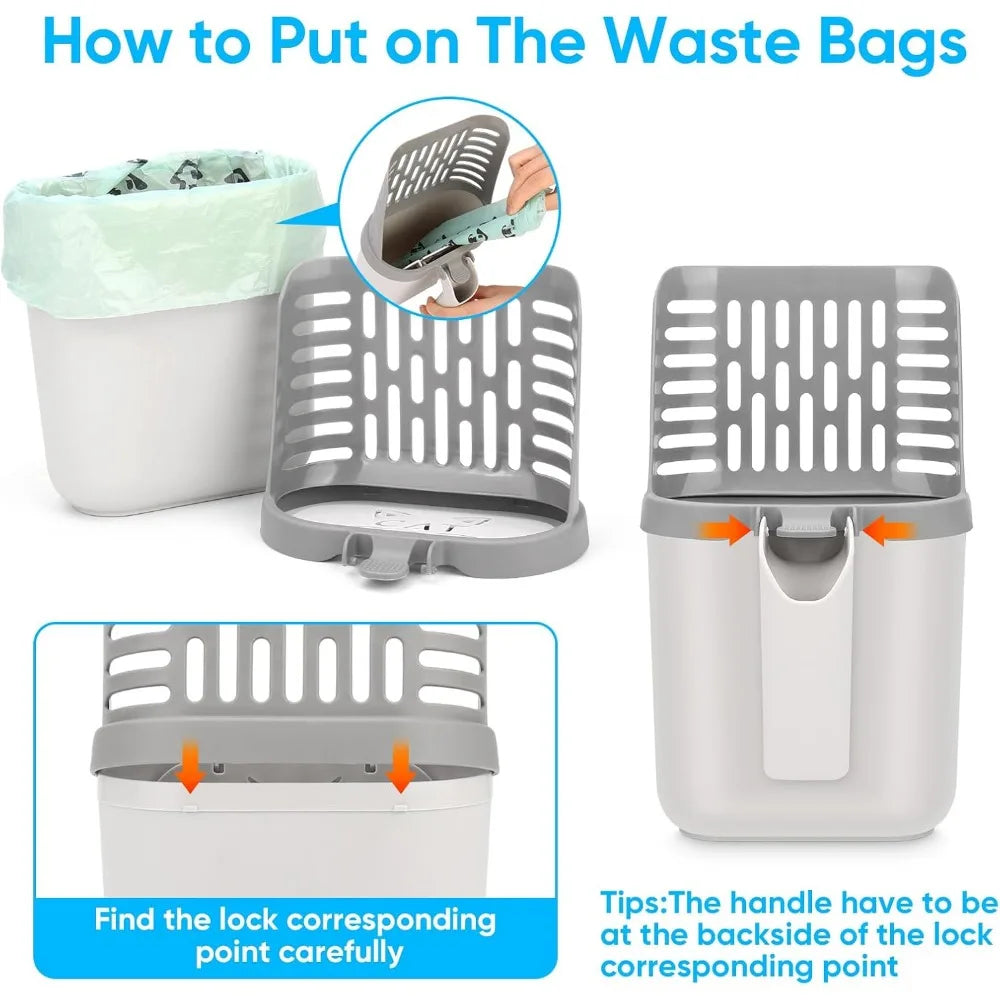 How to Put on The Waste Bags

CAT

Find the lock corresponding point carefully

Tips:The handle have to be at the backside of the lock corresponding point