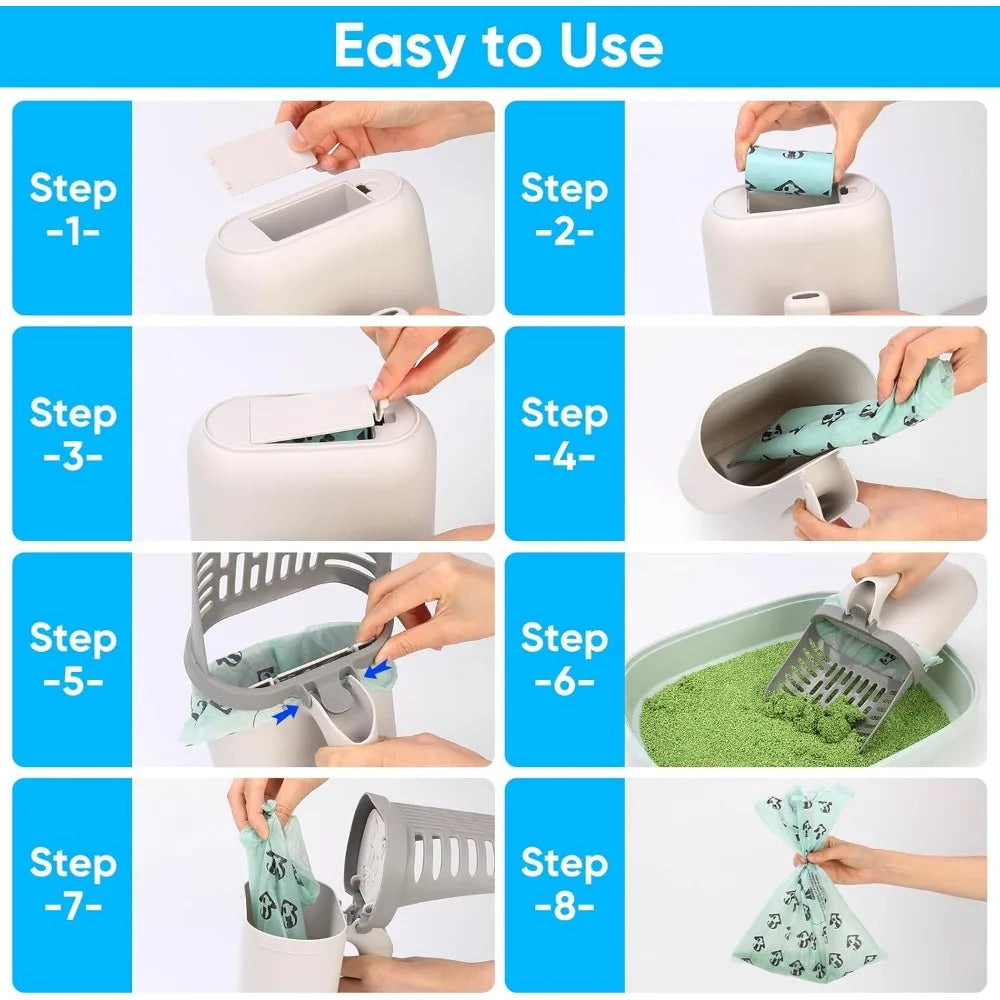 Easy to Use

Step -1-

Step -2-

Step -3-

Step -4-

Step -5-

Step -6-

Step -7-

Step -8-