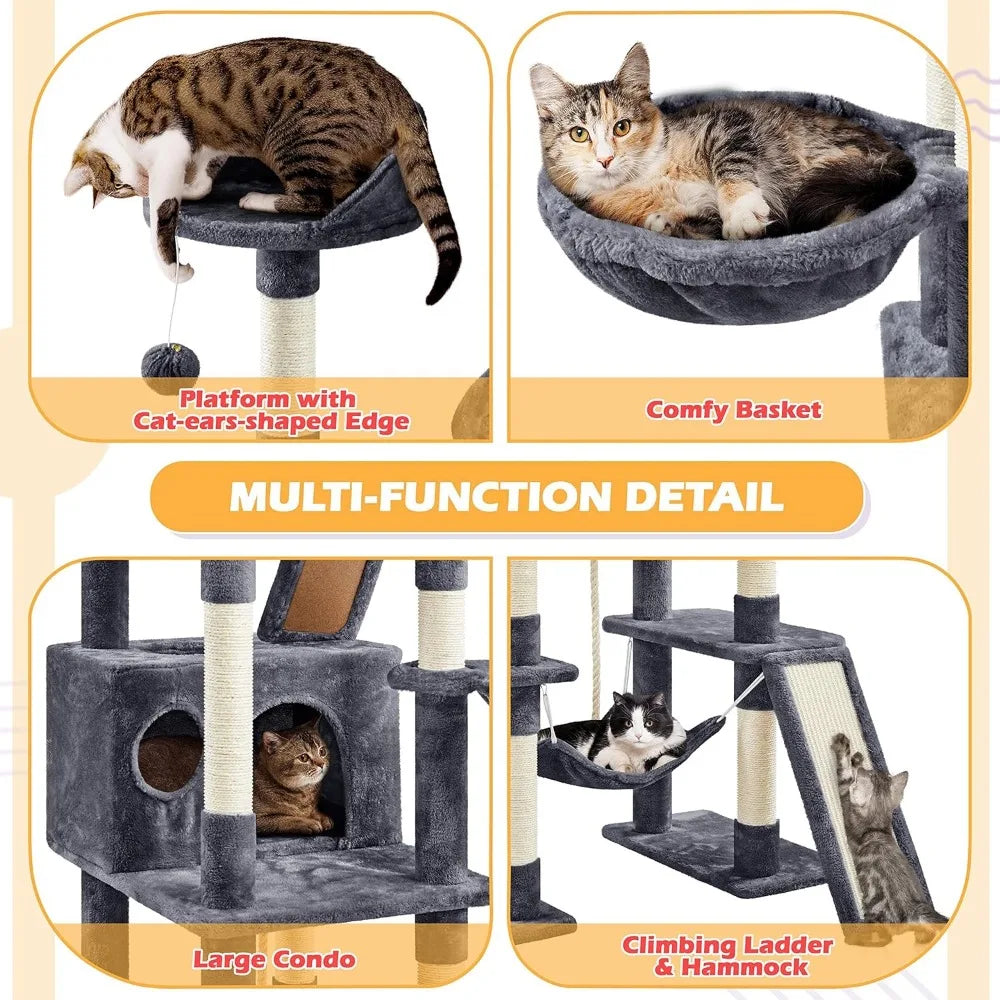 Platform with Cat-ears-shaped Edge

Comfy Basket

MULTI-FUNCTION DETAIL

Large Condo

Climbing Ladder & Hammock