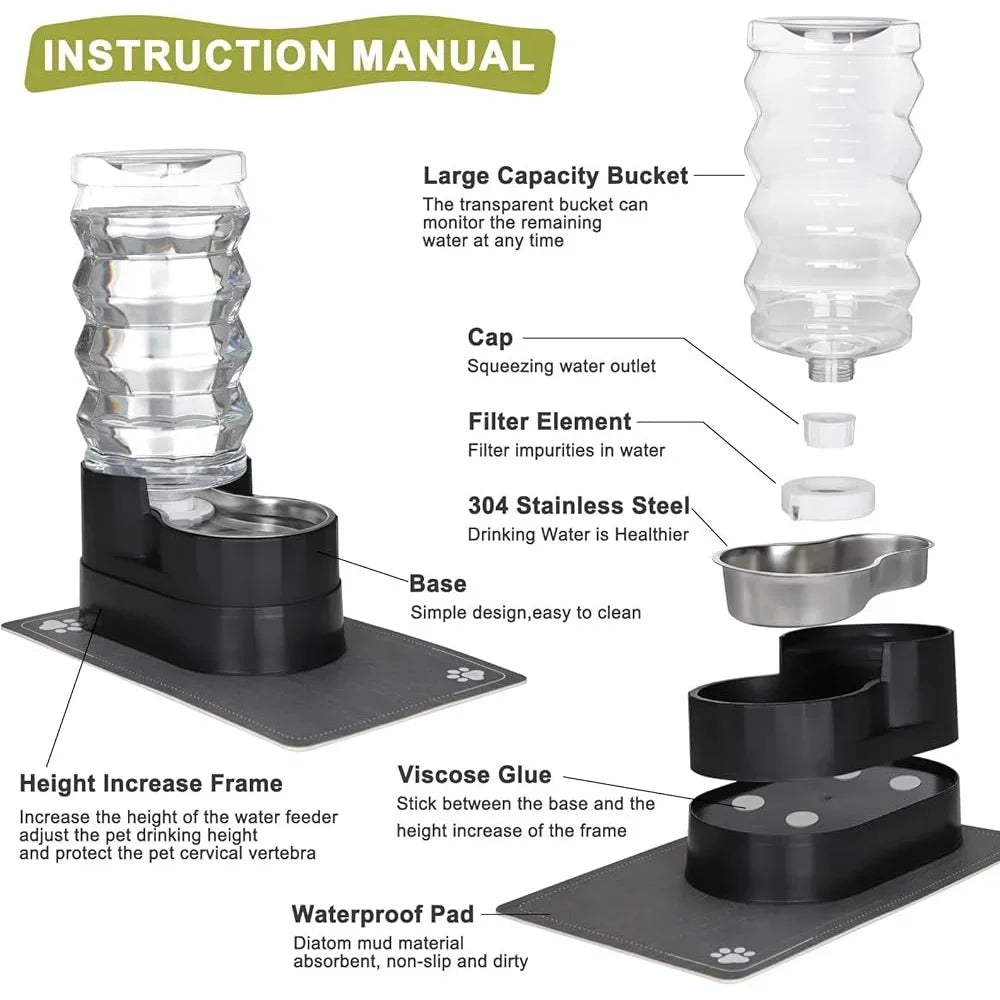 INSTRUCTION MANUAL

Large Capacity Bucket
The transparent bucket can monitor the remaining water at any time

Cap
Squeezing water outlet

Filter Element
Filter impurities in water

304 Stainless Steel
Drinking Water is Healthier

Base
Simple design,easy to clean

Height Increase Frame
Increase the height of the water feeder adjust the pet drinking height and protect the pet cervical vertebra

Viscose Glue
Stick between the base and the height increase of the frame

Waterproof Pad
Diatom mud material absorbent, non-slip and dirty