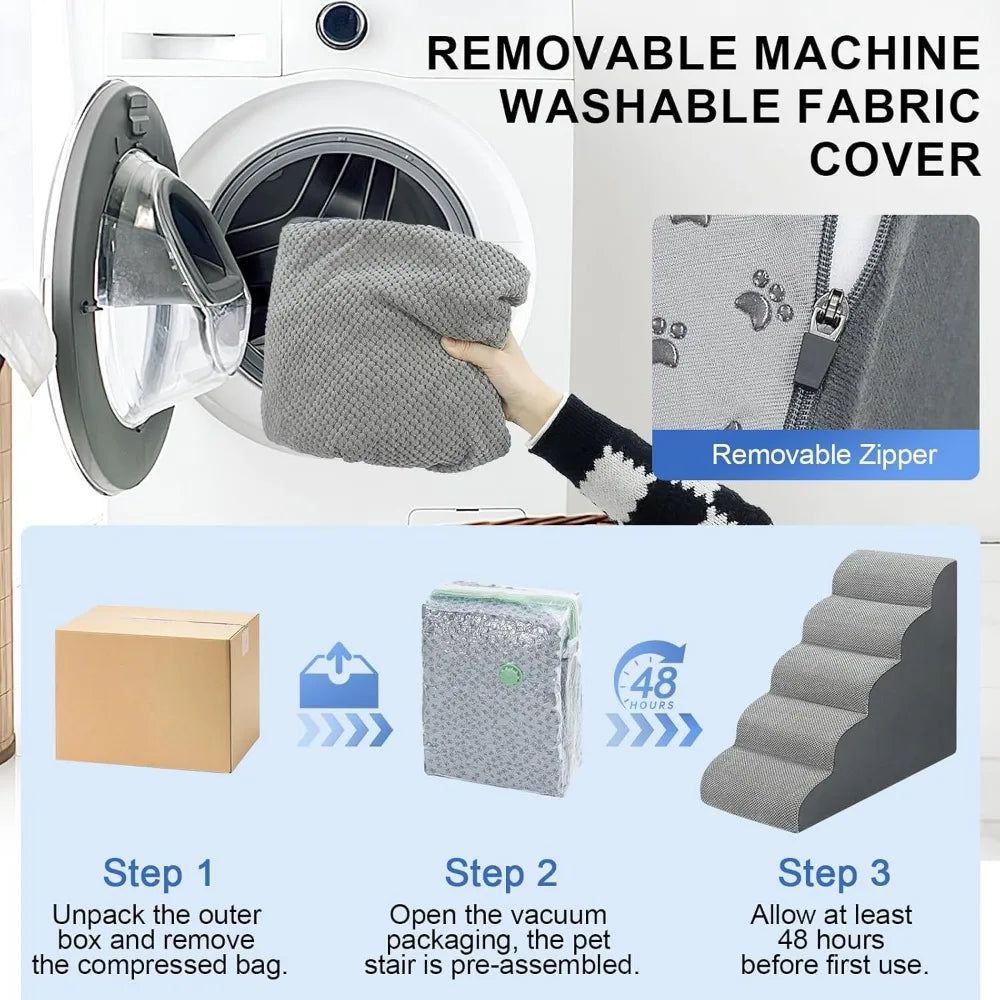 REMOVABLE MACHINE WASHABLE FABRIC COVER

Removable Zipper

48 HOURS

Step 1
Unpack the outer box and remove the compressed bag.

Step 2
Open the vacuum packaging, the pet stair is pre-assembled.

Step 3
Allow at least 48 hours before first use.