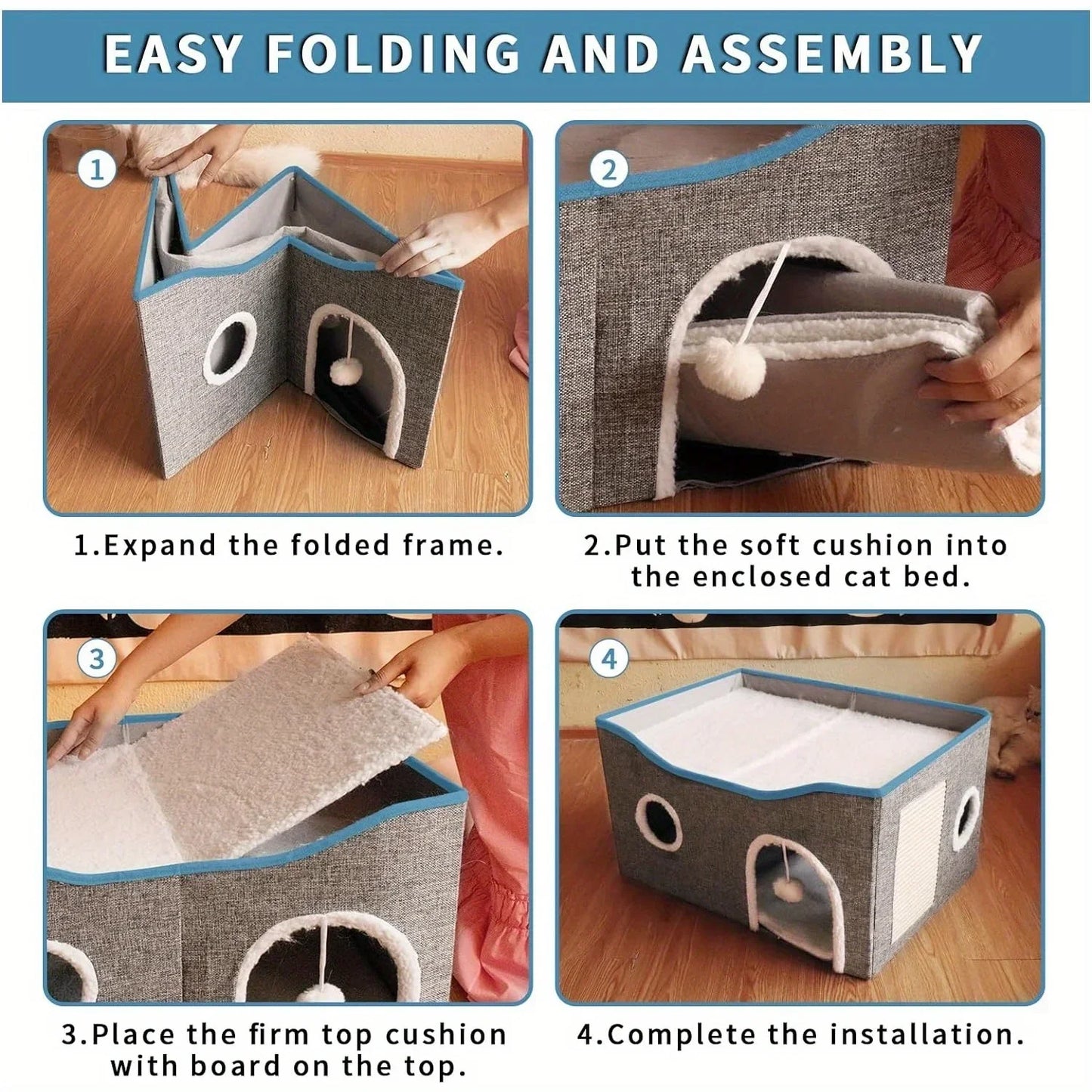 EASY FOLDING AND ASSEMBLY

1

1.Expand the folded frame.

2

2.Put the soft cushion into the enclosed cat bed.

3

3.Place the firm top cushion with board on the top.

4

4.Complete the installation.